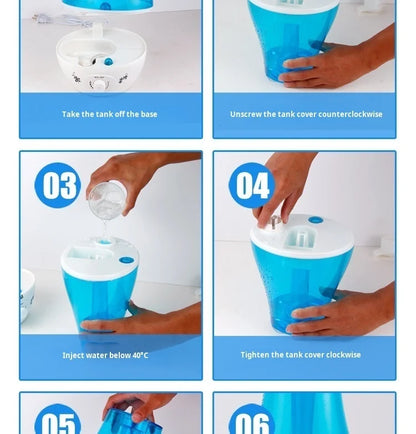 Take the tank off the base

Unscrew the tank cover counterclockwise

03

Inject water below 40°C

04

Tighten the tank cover clockwise

05

06